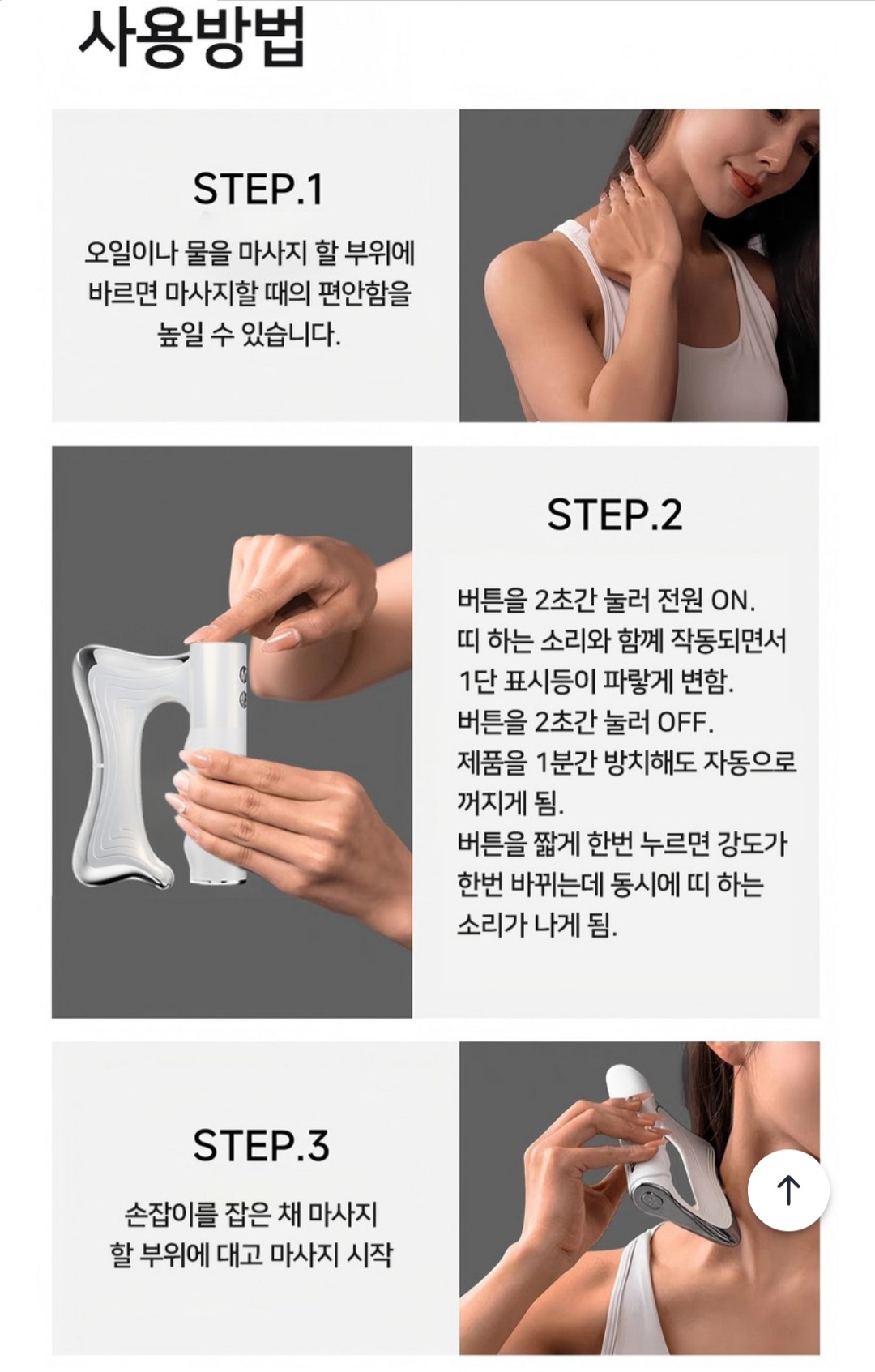 사용방법

STEP.1

오일이나 물을 마사지 할 부위에 바르면 마사지할 때의 편안함을 높일 수 있습니다.

STEP.2

버튼을 2초간 눌러 전원 ON.
띠 하는 소리와 함께 작동되면서 1단 표시등이 파랗게 변함.
버튼을 2초간 눌러 OFF.
제품을 1분간 방치해도 자동으로 꺼지게 됨.
버튼을 짧게 한번 누르면 강도가 한번 바뀌는데 동시에 띠 하는 소리가 나게 됨.

STEP.3

손잡이를 잡은 채 마사지 할 부위에 대고 마사지 시작