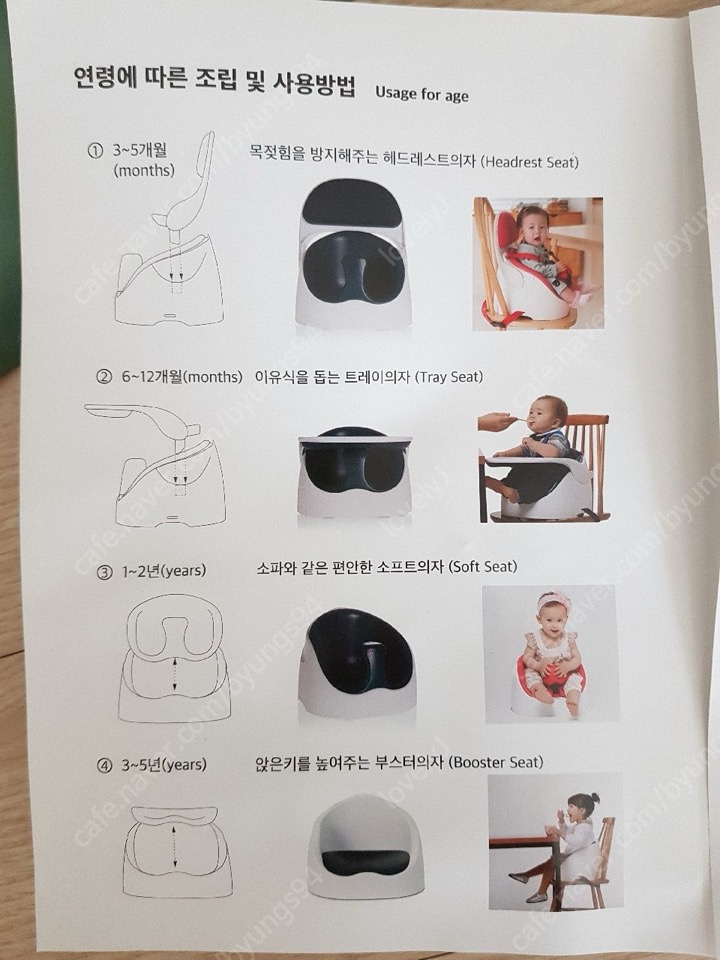 연령에 따른 조립 및 사용방법 Usage for age

① 3~5개월 (months)

목젖힘을 방지해주는 헤드레스트의자 (Headrest Seat)

② 6~12개월(months) 이유식을 돕는 트레이의자 (Tray Seat)

③ 1~2년(years)

소파와 같은 편안한 소프트의자 (Soft Seat)

④ 3~5년(years)

앉은키를 높여주는 부스터의자 (Booster Seat)

cafe.naver.com/byungs94