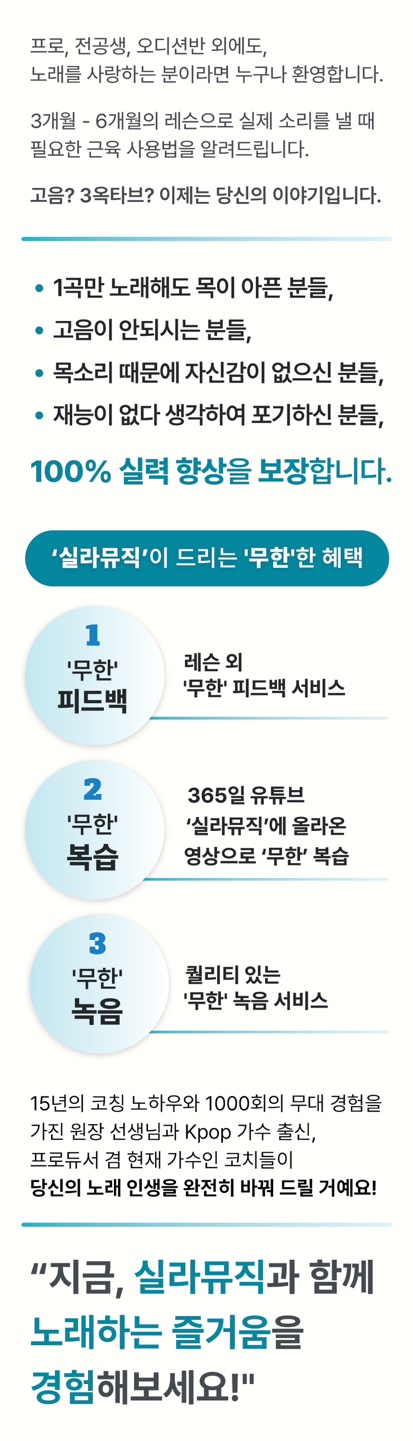 프로, 전공생, 오디션반 외에도,
노래를 사랑하는 분이라면 누구나 환영합니다.

3개월 - 6개월의 레슨으로 실제 소리를 낼 때 필요한 근육 사용법을 알려드립니다.

고음? 3옥타브? 이제는 당신의 이야기입니다.

• 1곡만 노래해도 목이 아픈 분들,
• 고음이 안되시는 분들,
• 목소리 때문에 자신감이 없으신 분들,
• 재능이 없다 생각하여 포기하신 분들,

100% 실력 향상을 보장합니다.

'실라뮤직'이 드리는 '무한'한 혜택

1
'무한'
피드백

레슨 외
'무한' 피드백 서비스

2
'무한'
복습

365일 유튜브
'실라뮤직'에 올라온
영상으로 '무한' 복습

3
'무한'
녹음

퀄리티 있는
'무한' 녹음 서비스

15년의 코칭 노하우와 1000회의 무대 경험을 가진 원장 선생님과 Kpop 가수 출신, 프로듀서 겸 현재 가수인 코치들이 당신의 노래 인생을 완전히 바꿔 드릴 거예요!

"지금, 실라뮤직과 함께
노래하는 즐거움을
경험해보세요!"