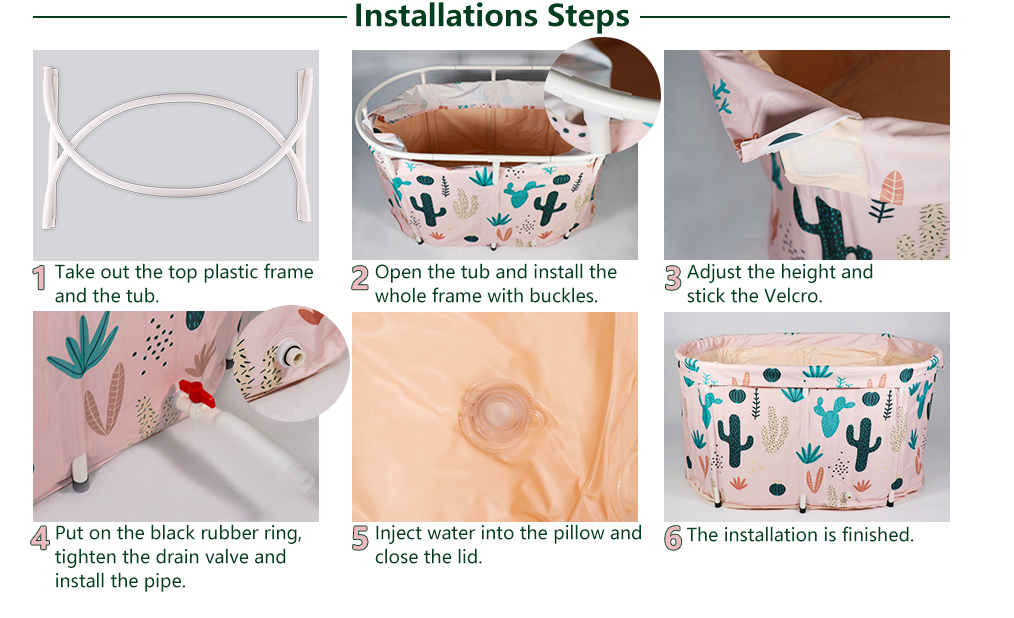 Installations Steps

1 Take out the top plastic frame and the tub.

2 Open the tub and install the whole frame with buckles.

3 Adjust the height and stick the Velcro.

4 Put on the black rubber ring, tighten the drain valve and install the pipe.

5 Inject water into the pillow and close the lid.

6 The installation is finished.