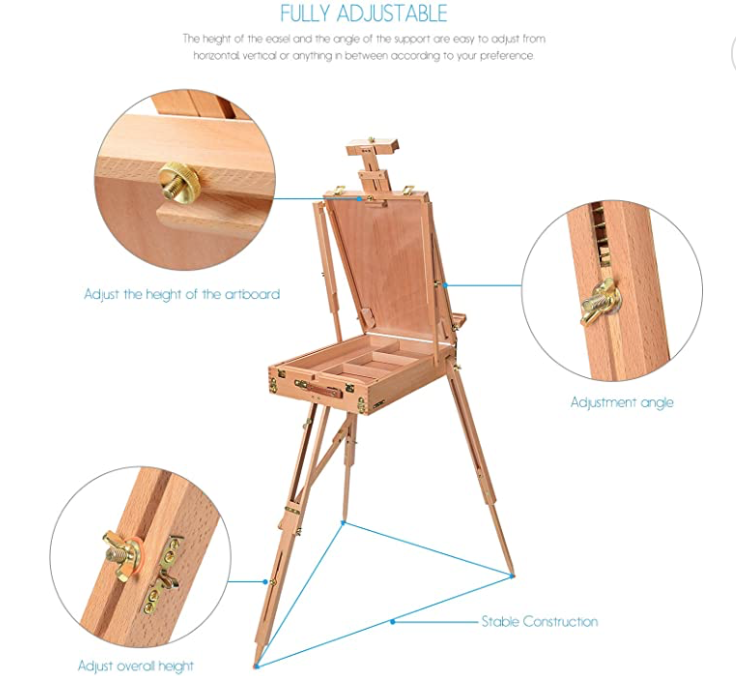 FULLY ADJUSTABLE

The height of the easel and the angle of the support are easy to adjust from horizontal, vertical or anything in between according to your preference.

Adjust the height of the artboard

Adjustment angle

Stable Construction

Adjust overall height